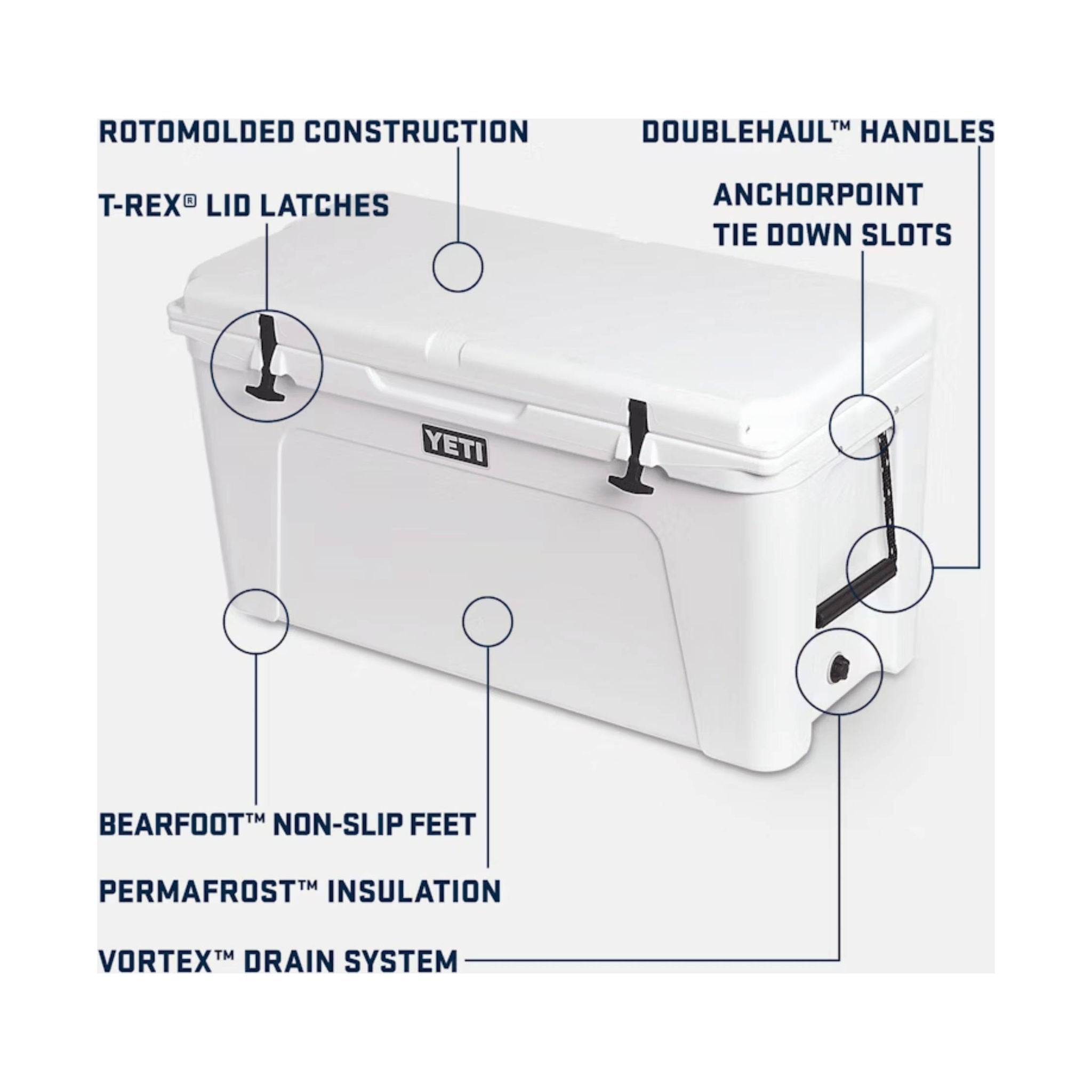 ROTOMOLDED CONSTRUCTION

DOUBLEHAUL™ HANDLES

T-REX® LID LATCHES

ANCHORPOINT TIE DOWN SLOTS

YETI

BEARFOOT™ NON-SLIP FEET

PERMAFROST™ INSULATION

VORTEX™ DRAIN SYSTEM