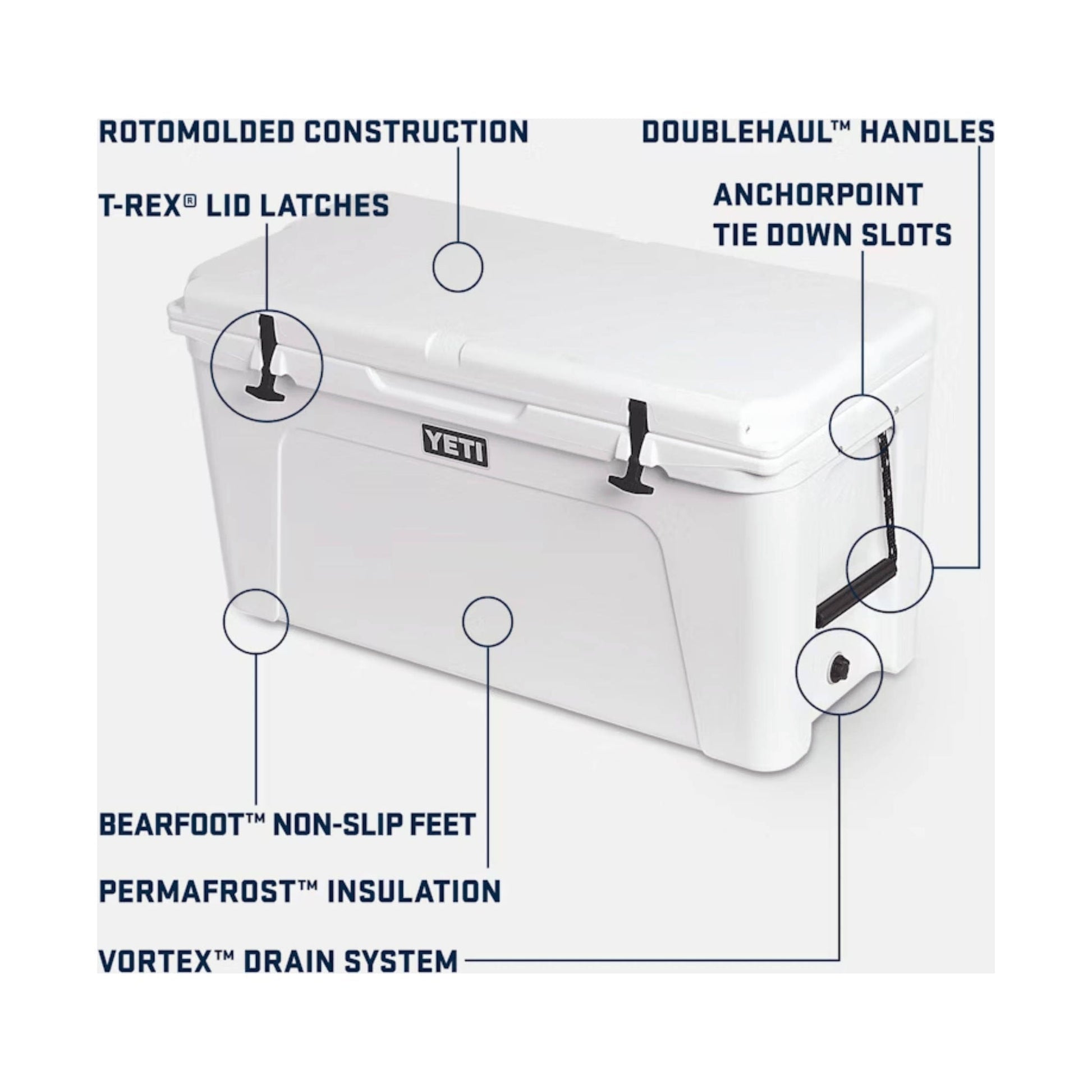 ROTOMOLDED CONSTRUCTION

DOUBLEHAUL™ HANDLES

T-REX® LID LATCHES

ANCHORPOINT TIE DOWN SLOTS

YETI

BEARFOOT™ NON-SLIP FEET

PERMAFROST™ INSULATION

VORTEX™ DRAIN SYSTEM