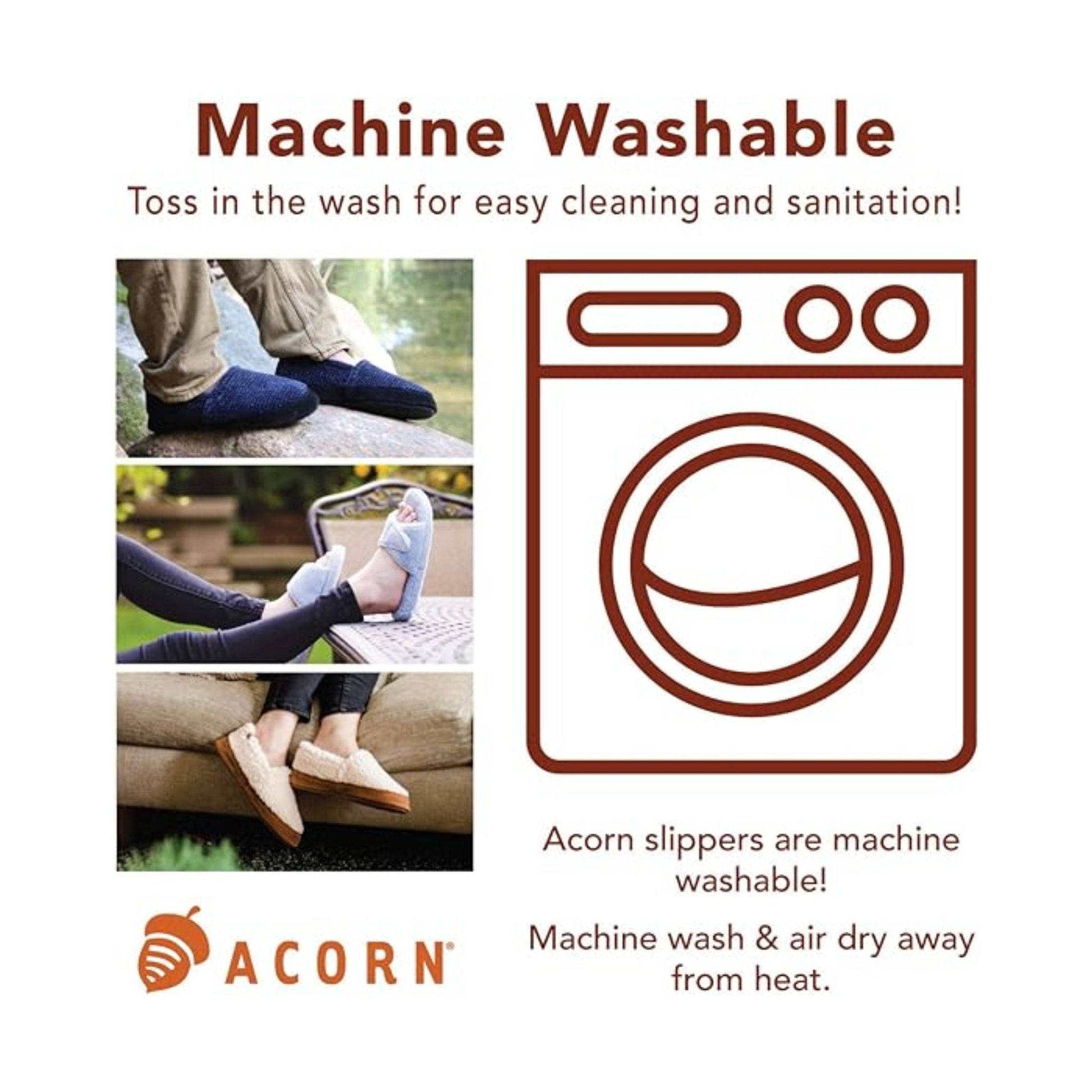 Machine Washable

Toss in the wash for easy cleaning and sanitation!

ACORN®

Acorn slippers are machine washable!

Machine wash & air dry away from heat.